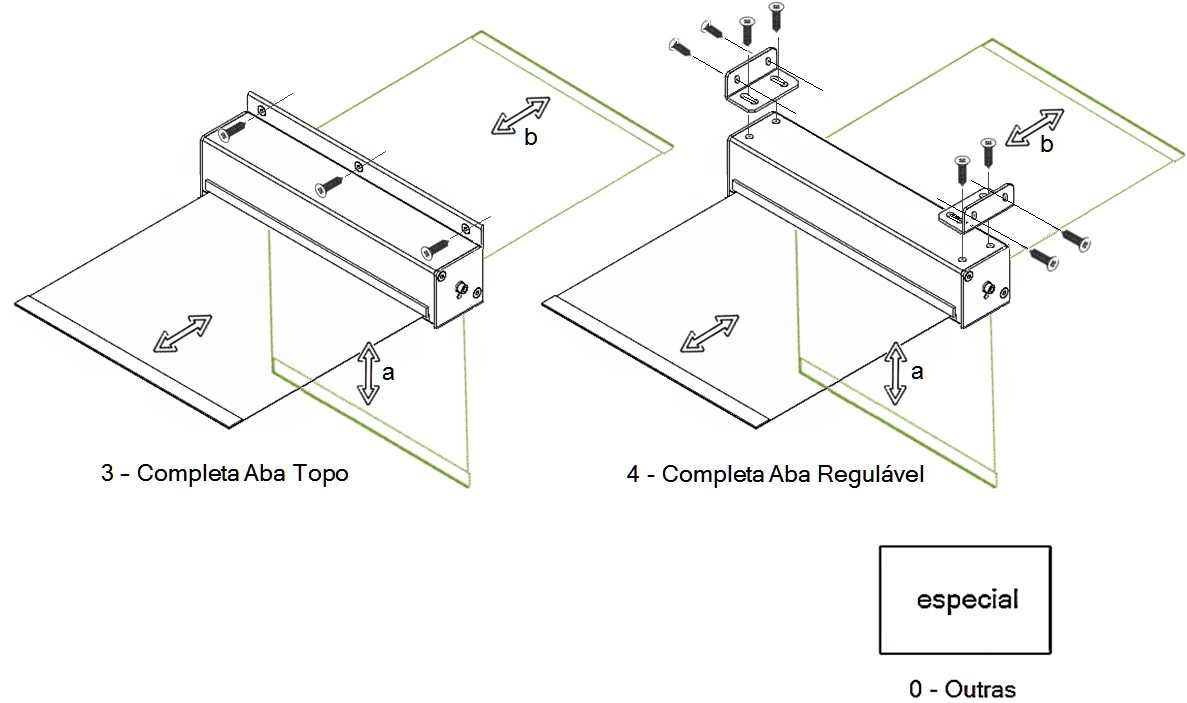 b

a

3 - Completa Aba Topo

b

a

4 - Completa Aba Regulável

especial

0 - Outras