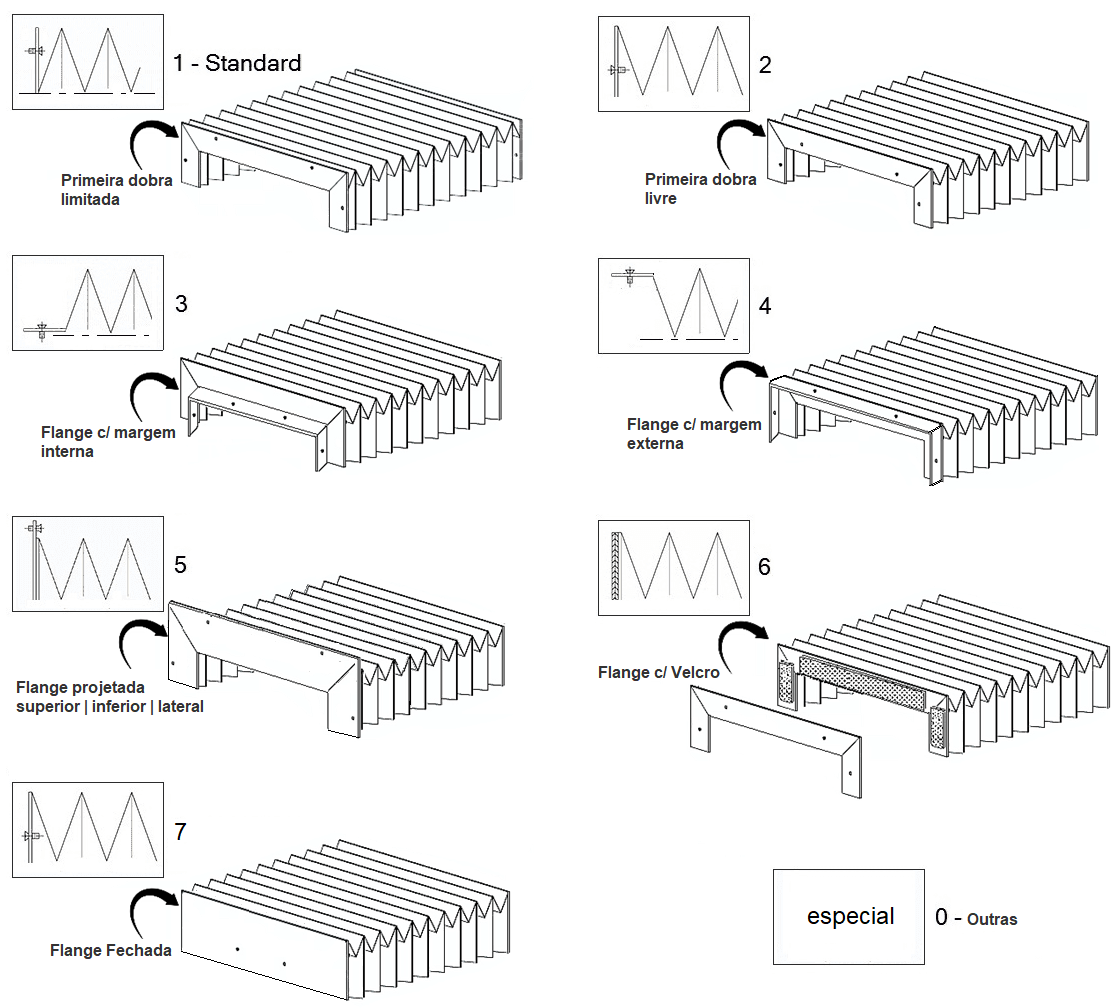 1 - Standard

Primeira dobra limitada

2

Primeira dobra livre

3

Flange c/ margem interna

4

Flange c/ margem externa

5

Flange projetada superior | inferior | lateral

6

Flange c/ Velcro

7

Flange Fechada

especial

0 - Outras