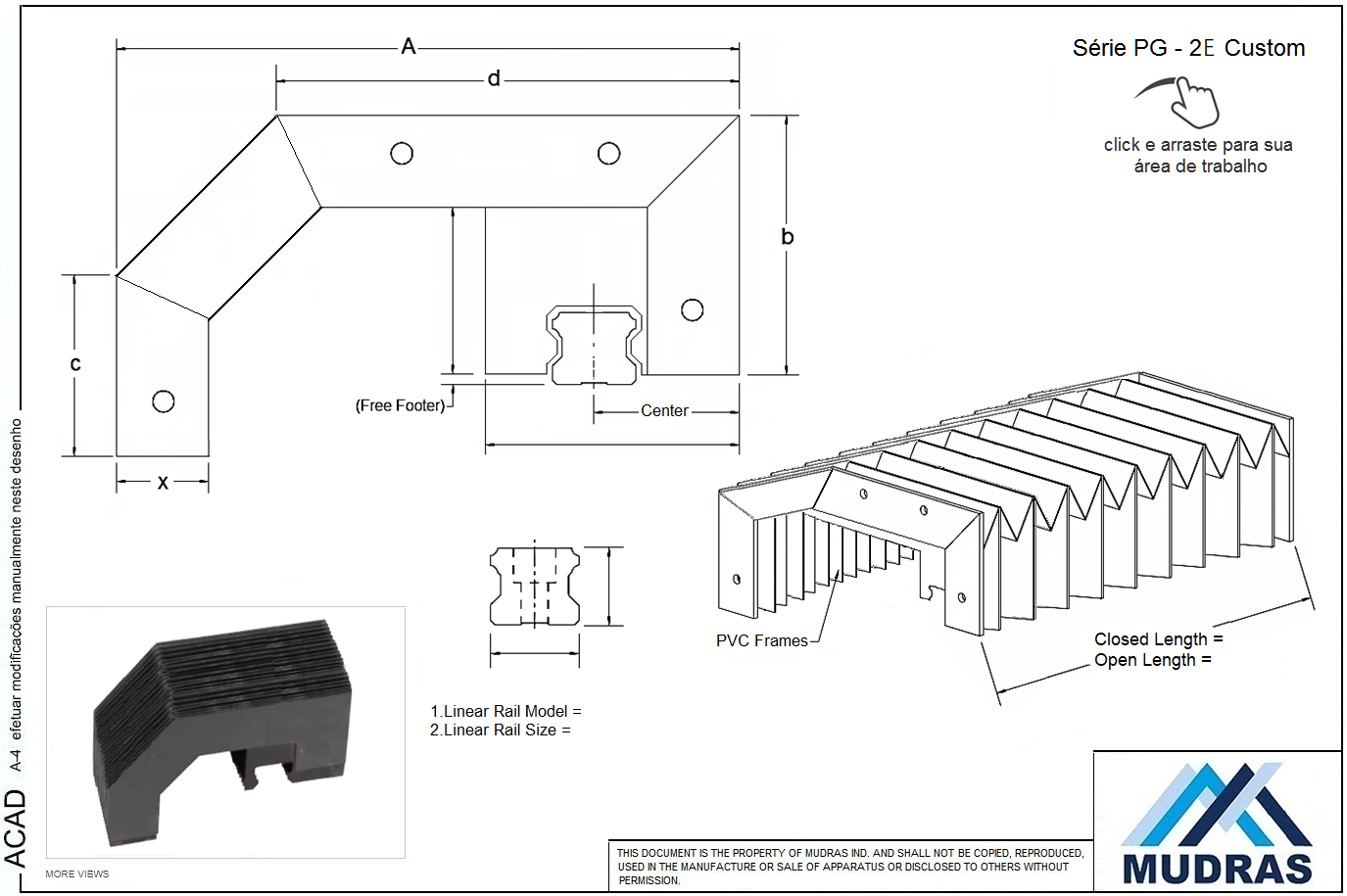 Série PG - 2E Custom

click e arraste para sua área de trabalho

A

d

b

c

x

(Free Footer)

Center

PVC Frames

Closed Length =
Open Length =

1.Linear Rail Model =
2.Linear Rail Size =

MORE VIEWS

ACAD A-4 efetuar modificações manualmente neste desenho

THIS DOCUMENT IS THE PROPERTY OF MUDRAS IND. AND SHALL NOT BE COPIED, REPRODUCED, USED IN THE MANUFACTURE OR SALE OF APPARATUS OR DISCLOSED TO OTHERS WITHOUT PERMISSION.

MUDRAS